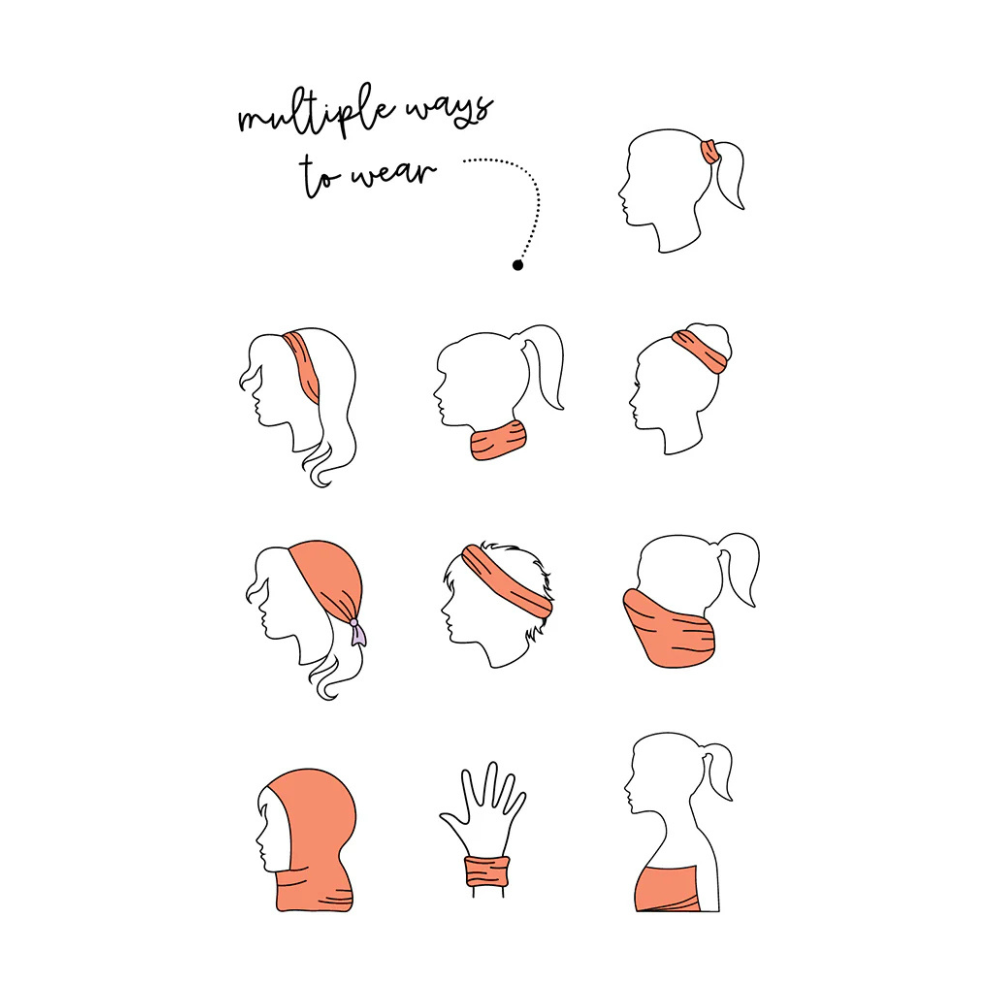 multiple ways to wear